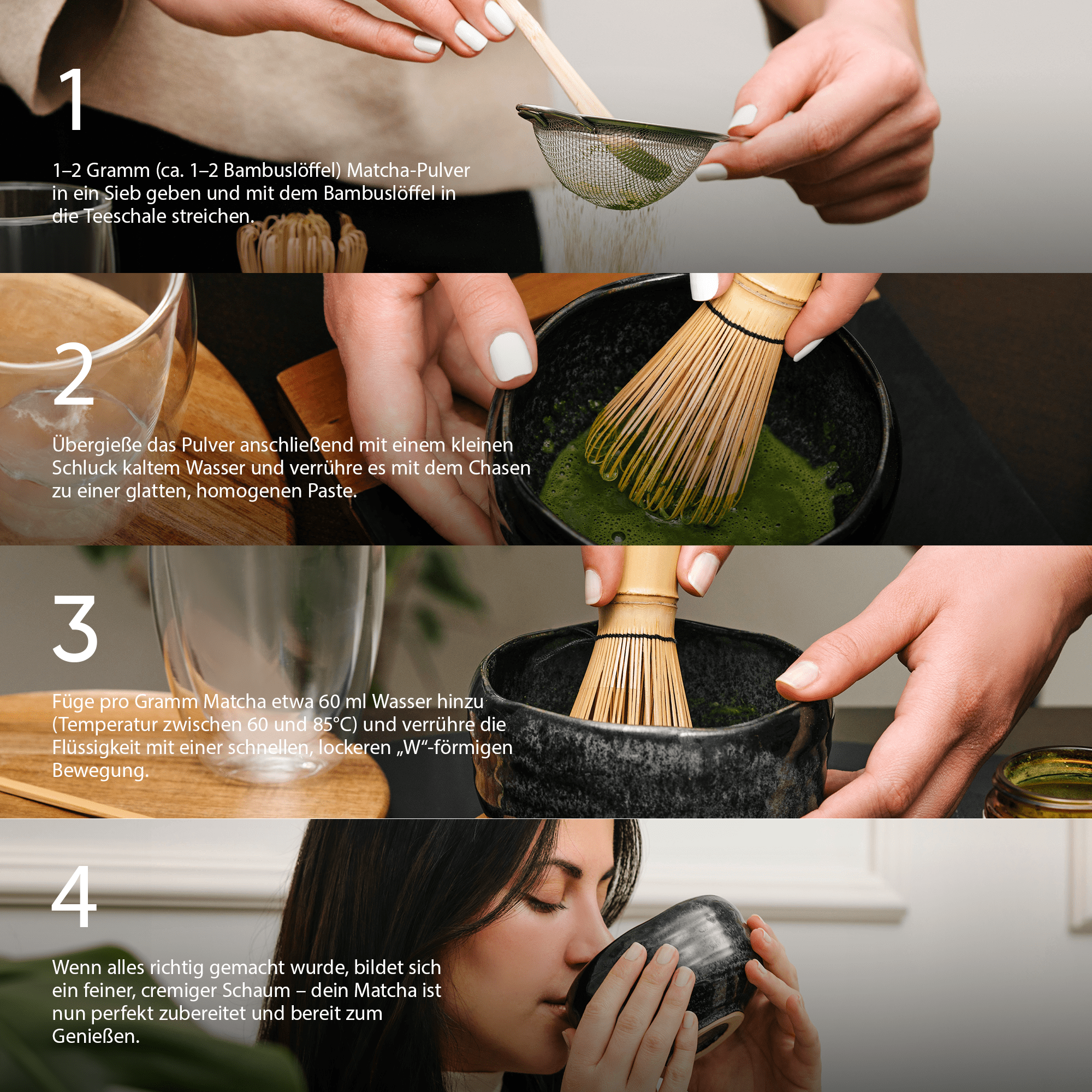 1

1–2 Gramm (ca. 1–2 Bambuslöffel) Matcha-Pulver in ein Sieb geben und mit dem Bambuslöffel in die Teeschale streichen.

2

Übergieße das Pulver anschließend mit einem kleinen Schluck kaltem Wasser und verrühre es mit dem Chasen zu einer glatten, homogenen Paste.

3

Füge pro Gramm Matcha etwa 60 ml Wasser hinzu (Temperatur zwischen 60 und 85°C) und verrühre die Flüssigkeit mit einer schnellen, lockeren „W“-förmigen Bewegung.

4

Wenn alles richtig gemacht wurde, bildet sich ein feiner, cremiger Schaum – dein Matcha ist nun perfekt zubereitet und bereit zum Genießen.